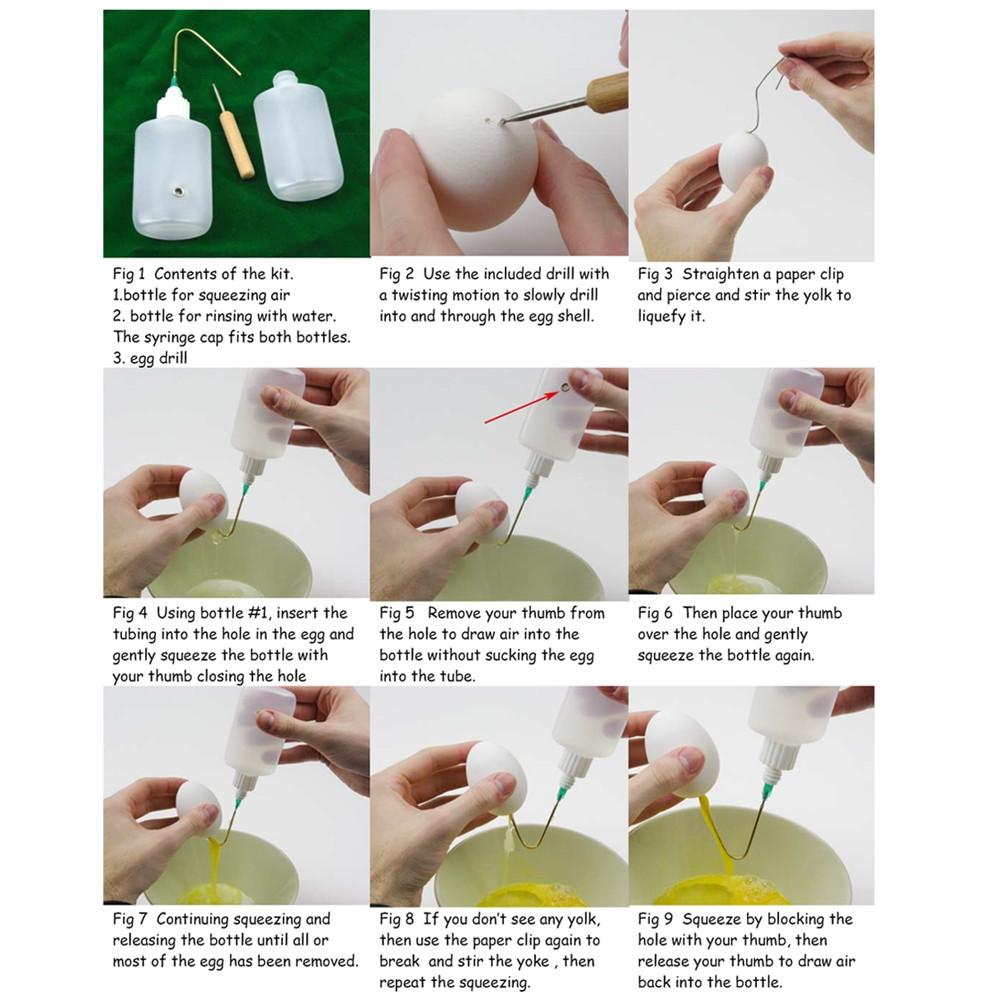 Fig 1 Contents of the kit.
1.bottle for squeezing air
2. bottle for rinsing with water. The syringe cap fits both bottles.
3. egg drill

Fig 2 Use the included drill with a twisting motion to slowly drill into and through the egg shell.

Fig 3 Straighten a paper clip and pierce and stir the yolk to liquefy it.

Fig 4 Using bottle #1, insert the tubing into the hole in the egg and gently squeeze the bottle with your thumb closing the hole

Fig 5 Remove your thumb from the hole to draw air into the bottle without sucking the egg into the tube.

Fig 6 Then place your thumb over the hole and gently squeeze the bottle again.

Fig 7 Continuing squeezing and releasing the bottle until all or most of the egg has been removed.

Fig 8 If you don't see any yolk, then use the paper clip again to break and stir the yoke , then repeat the squeezing.

Fig 9 Squeeze by blocking the hole with your thumb, then release your thumb to draw air back into the bottle.